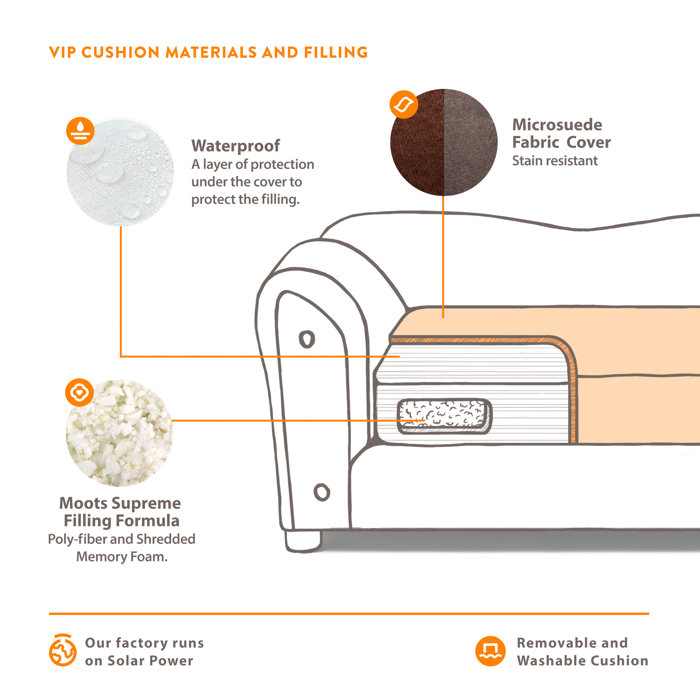 VIP CUSHION MATERIALS AND FILLING

Waterproof
A layer of protection under the cover to protect the filling.

Microsuede Fabric Cover
Stain resistant

Moots Supreme Filling Formula
Poly-fiber and Shredded Memory Foam.

Our factory runs on Solar Power

Removable and Washable Cushion